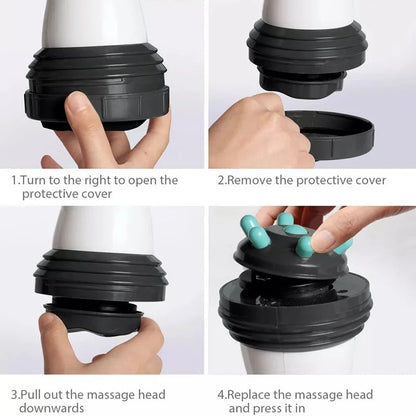 1.Turn to the right to open the protective cover

2.Remove the protective cover

3.Pull out the massage head downwards

4.Replace the massage head and press it in