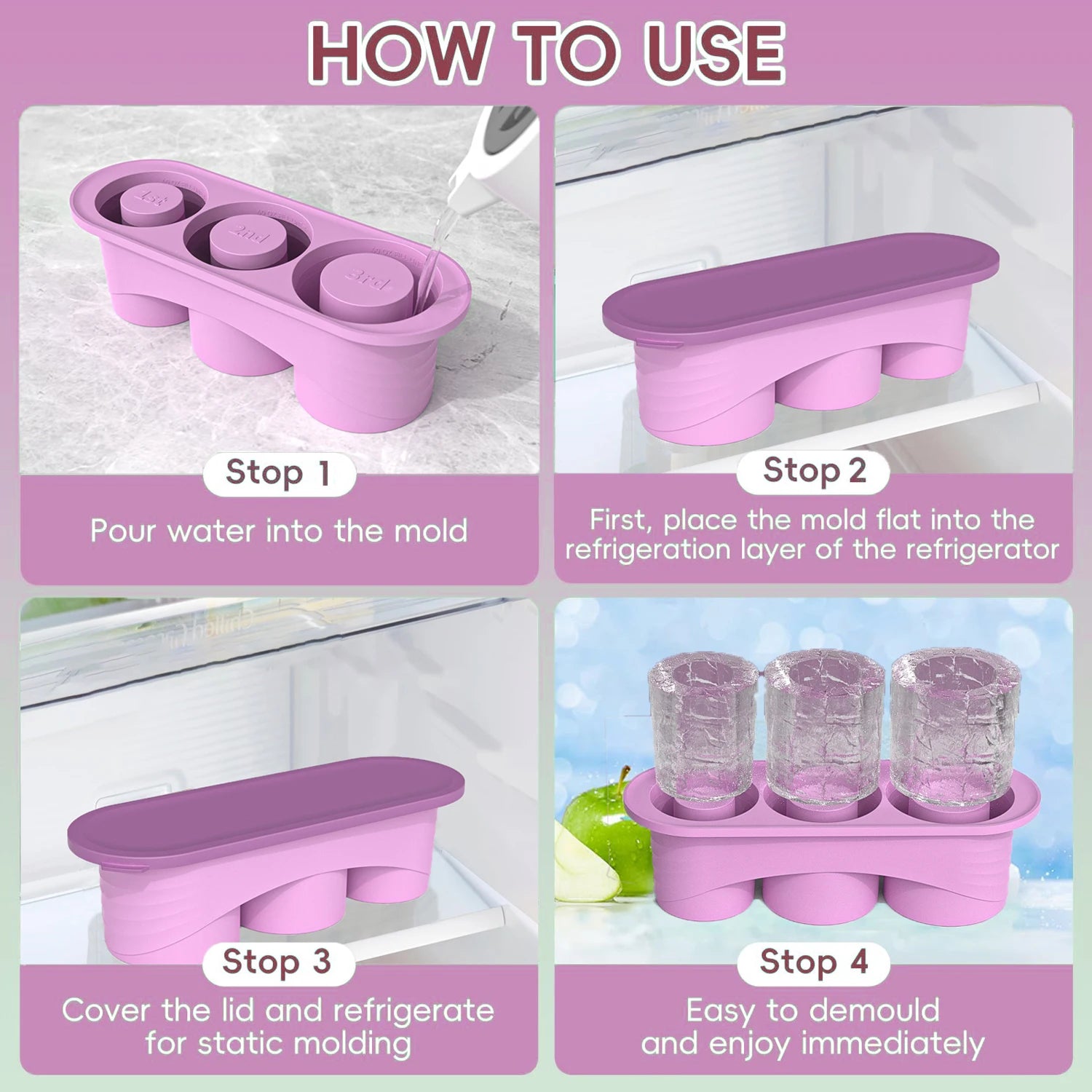 HOW TO USE

1st

2nd

3rd

Stop 1

Pour water into the mold

Stop 2

First, place the mold flat into the refrigeration layer of the refrigerator

Stop 3

Cover the lid and refrigerate for static molding

Stop 4

Easy to demould and enjoy immediately