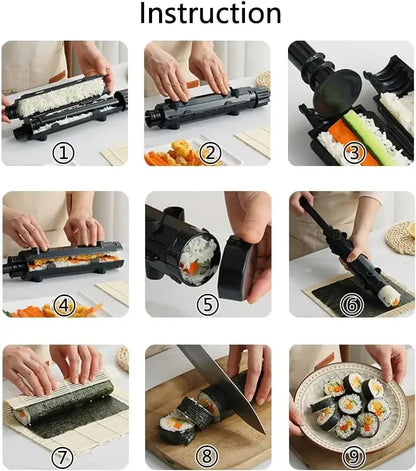 Instruction

①

②

③

④

⑤

⑥

⑦

⑧

⑨