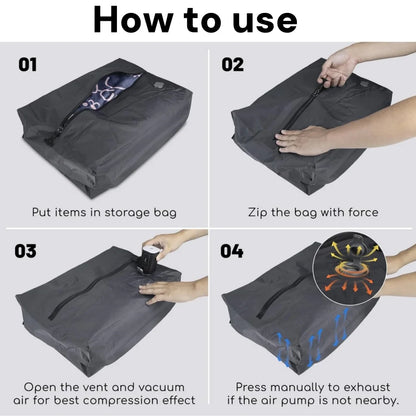 How to use

01

Put items in storage bag

02

Zip the bag with force

03

Open the vent and vacuum air for best compression effect

04

Press manually to exhaust if the air pump is not nearby.