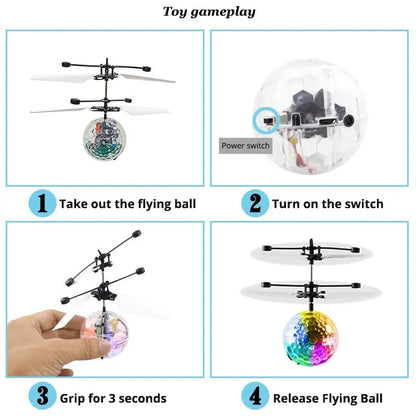 Toy gameplay

Power switch

1 Take out the flying ball

2 Turn on the switch

3 Grip for 3 seconds

4 Release Flying Ball