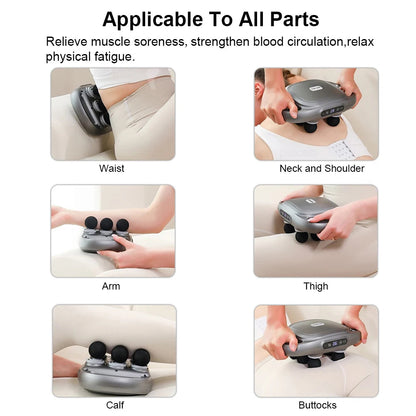 Applicable To All Parts

Relieve muscle soreness, strengthen blood circulation,relax physical fatigue.

Waist

Neck and Shoulder

Arm

Thigh

Calf

Buttocks