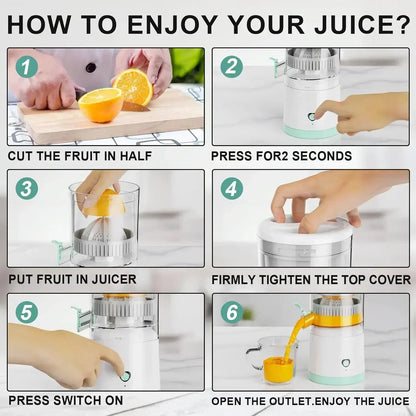 HOW TO ENJOY YOUR JUICE?

1
CUT THE FRUIT IN HALF

2
PRESS FOR2 SECONDS

3
PUT FRUIT IN JUICER

4
FIRMLY TIGHTEN THE TOP COVER

5
PRESS SWITCH ON

6
OPEN THE OUTLET.ENJOY THE JUICE