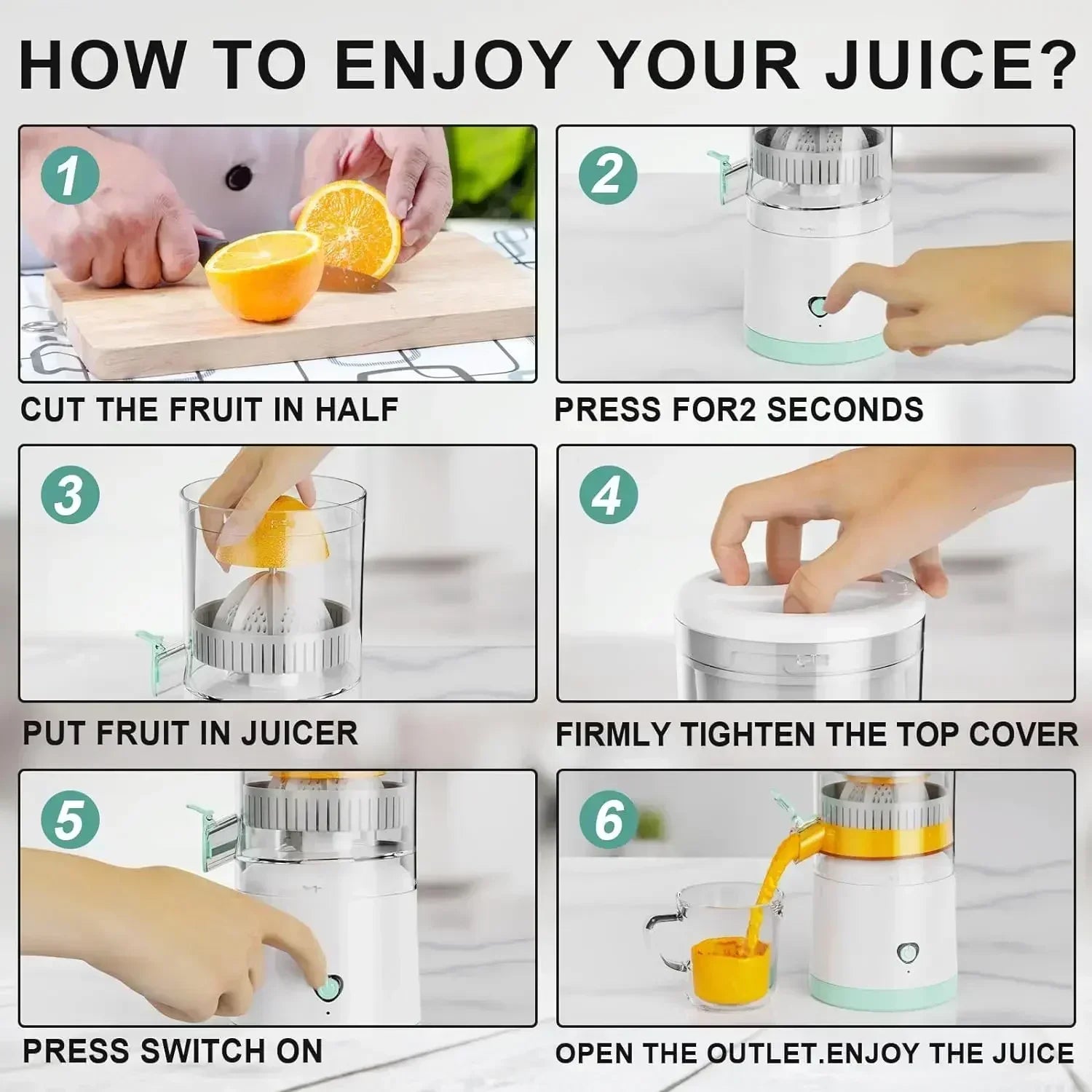 HOW TO ENJOY YOUR JUICE?

1

CUT THE FRUIT IN HALF

2

PRESS FOR2 SECONDS

3

PUT FRUIT IN JUICER

4

FIRMLY TIGHTEN THE TOP COVER

5

PRESS SWITCH ON

6

OPEN THE OUTLET.ENJOY THE JUICE