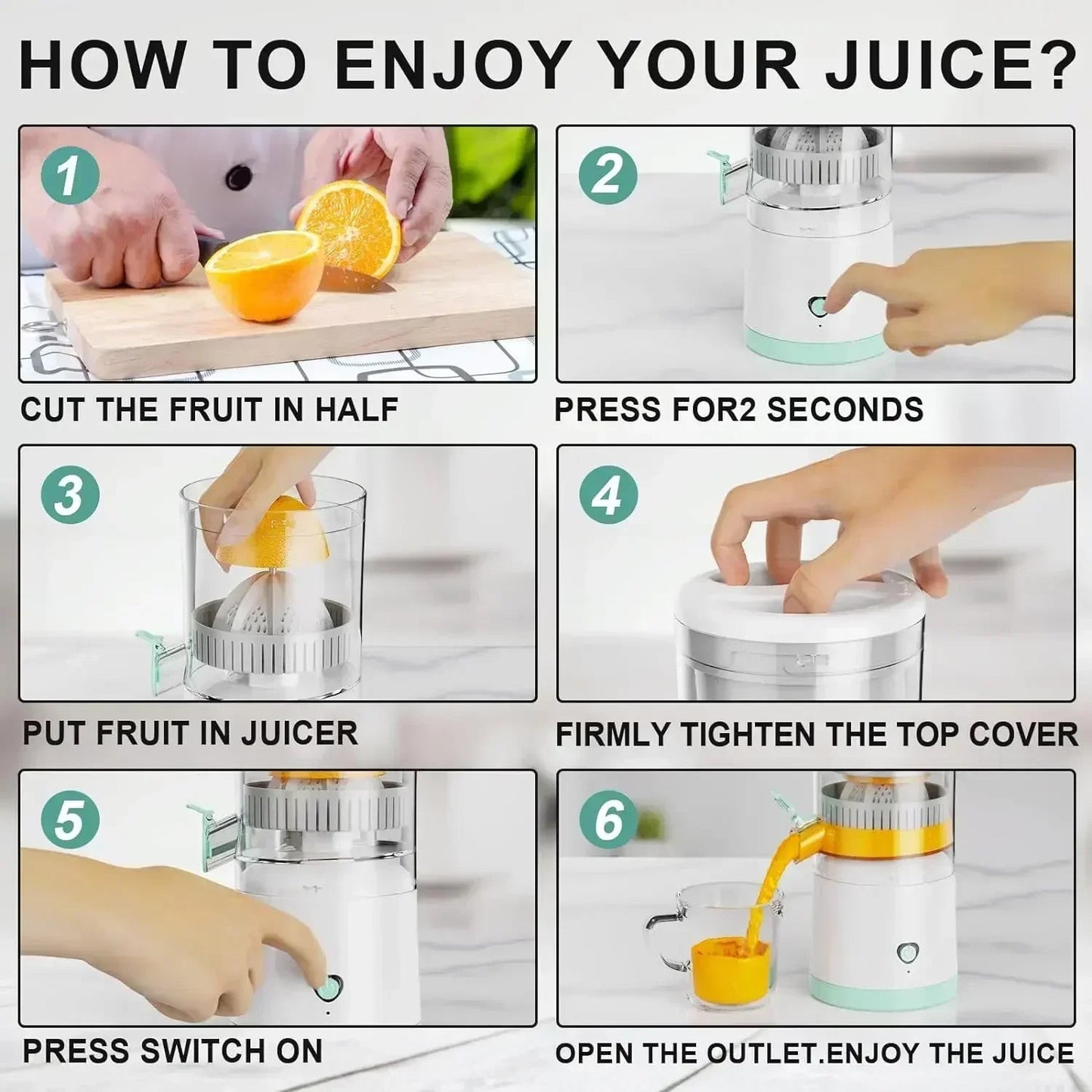 HOW TO ENJOY YOUR JUICE?

1

CUT THE FRUIT IN HALF

2

PRESS FOR2 SECONDS

3

PUT FRUIT IN JUICER

4

FIRMLY TIGHTEN THE TOP COVER

5

PRESS SWITCH ON

6

OPEN THE OUTLET.ENJOY THE JUICE