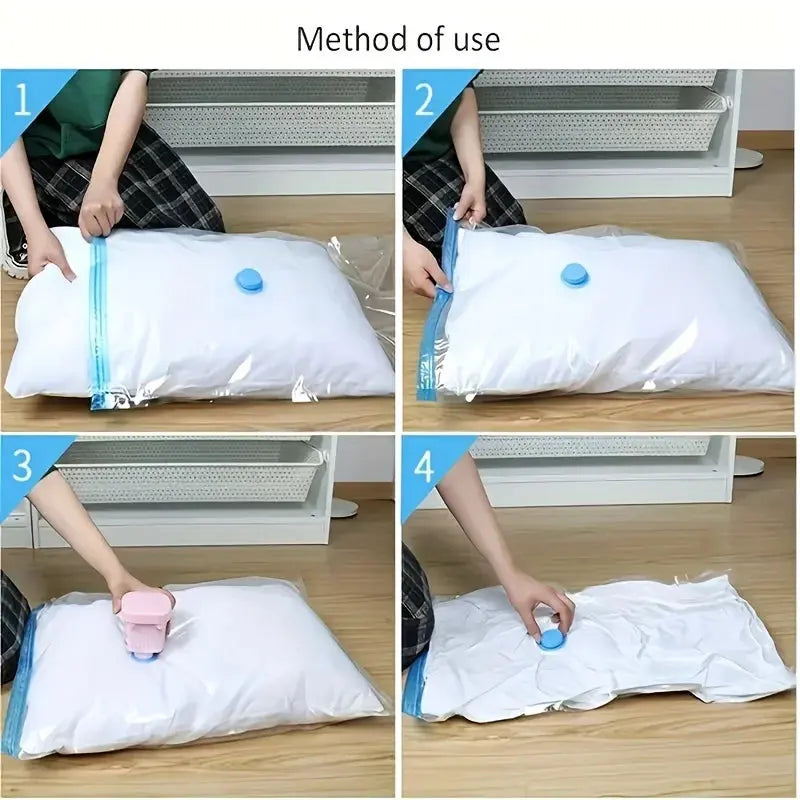 Method of use

1

2

3

4