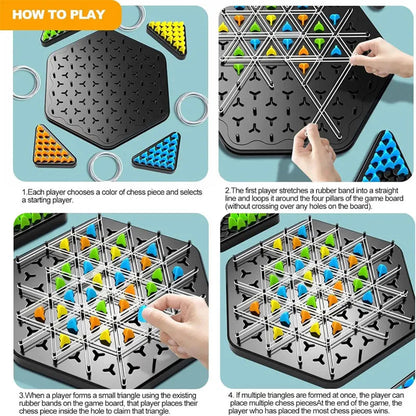 HOW TO PLAY

1.Each player chooses a color of chess piece and selects a starting player.

2.The first player stretches a rubber band into a straight line and loops it around the four pillars of the game board (without crossing over any holes on the board).

3.When a player forms a small triangle using the existing rubber bands on the game board, that player places their chess piece inside the hole to claim that triangle.

4. If multiple triangles are formed at once, the player can place multiple chess piecesAt the end of the game, the player who has placed the most chess pieces wins.