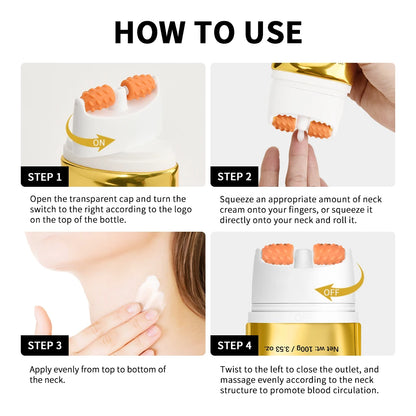 HOW TO USE

ON

STEP 1

Open the transparent cap and turn the switch to the right according to the logo on the top of the bottle.

STEP 2

Squeeze an appropriate amount of neck cream onto your fingers, or squeeze it directly onto your neck and roll it.

STEP 3

Apply evenly from top to bottom of the neck.

OFF

Net wt: 100g / 3.53 oz.

STEP 4

Twist to the left to close the outlet, and massage evenly according to the neck structure to promote blood circulation.