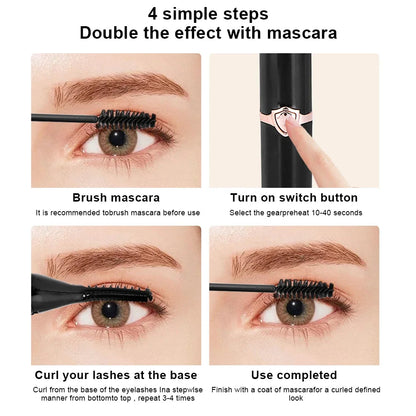 4 simple steps
Double the effect with mascara

Brush mascara
It is recommended tobrush mascara before use

Turn on switch button
Select the gearpreheat 10-40 seconds

Curl your lashes at the base
Curl from the base of the eyelashes Ina stepwise manner from bottomto top , repeat 3-4 times

Use completed
Finish with a coat of mascarafor a curled defined look