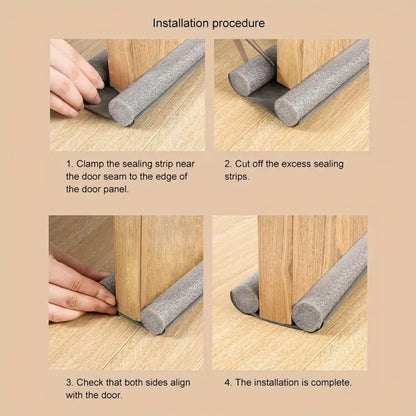 Installation procedure

1. Clamp the sealing strip near the door seam to the edge of the door panel.

2. Cut off the excess sealing strips.

3. Check that both sides align with the door.

4. The installation is complete.