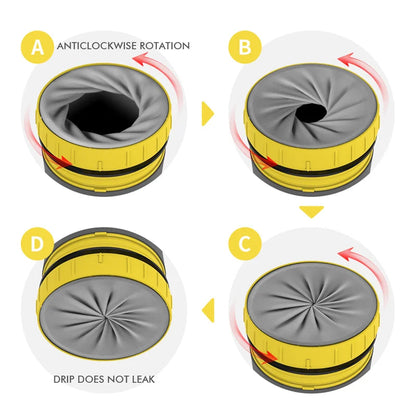 A ANTICLOCKWISE ROTATION

B

C

D

DRIP DOES NOT LEAK