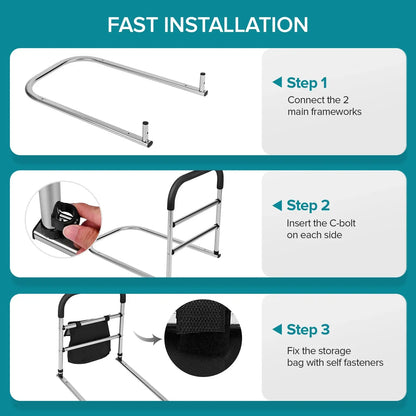 FAST INSTALLATION

Step 1

Connect the 2 main frameworks

Step 2

Insert the C-bolt on each side

Step 3

Fix the storage bag with self fasteners