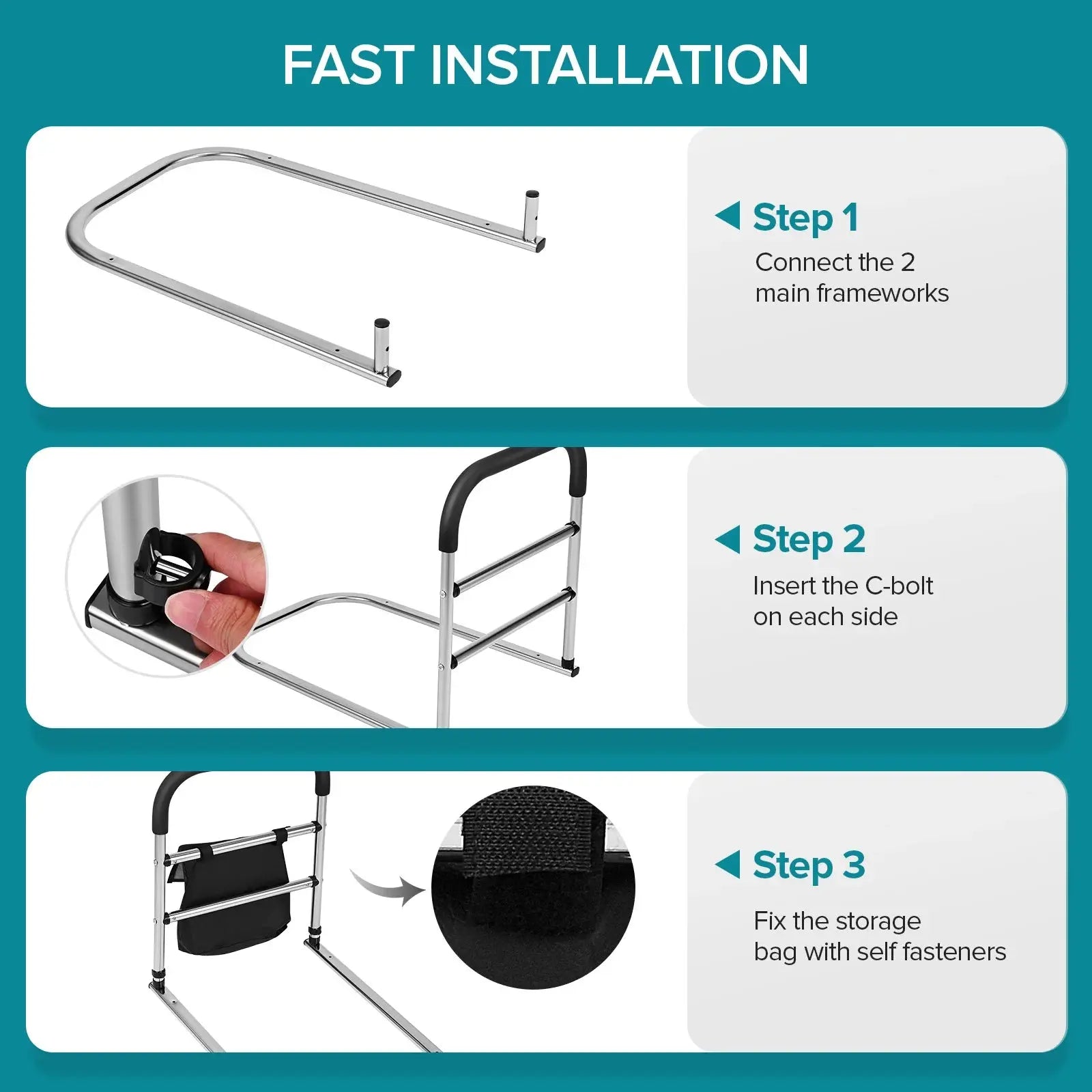 FAST INSTALLATION

Step 1

Connect the 2 main frameworks

Step 2

Insert the C-bolt on each side

Step 3

Fix the storage bag with self fasteners