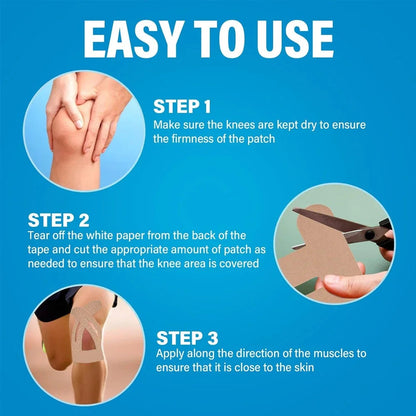 EASY TO USE

STEP 1
Make sure the knees are kept dry to ensure the firmness of the patch

STEP 2
Tear off the white paper from the back of the tape and cut the appropriate amount of patch as needed to ensure that the knee area is covered

STEP 3
Apply along the direction of the muscles to ensure that it is close to the skin