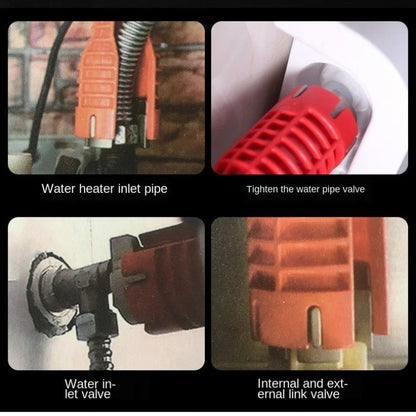 Water heater inlet pipe

Tighten the water pipe valve

Water inlet valve

Internal and external link valve