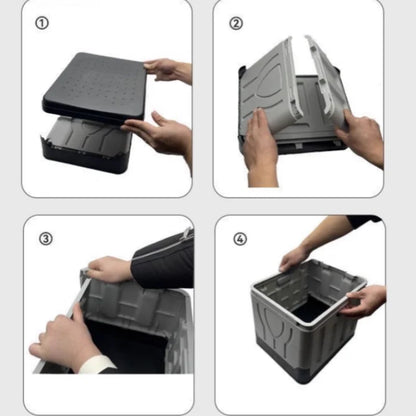 ①

②

③

④