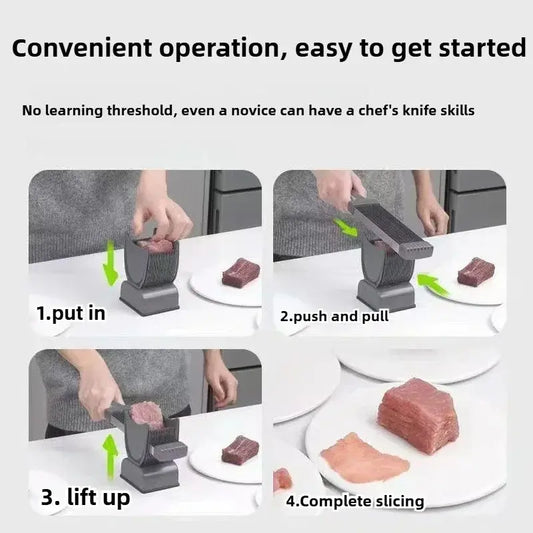 Convenient operation, easy to get started

No learning threshold, even a novice can have a chef's knife skills

1.put in

2.push and pull

3. lift up

4.Complete slicing