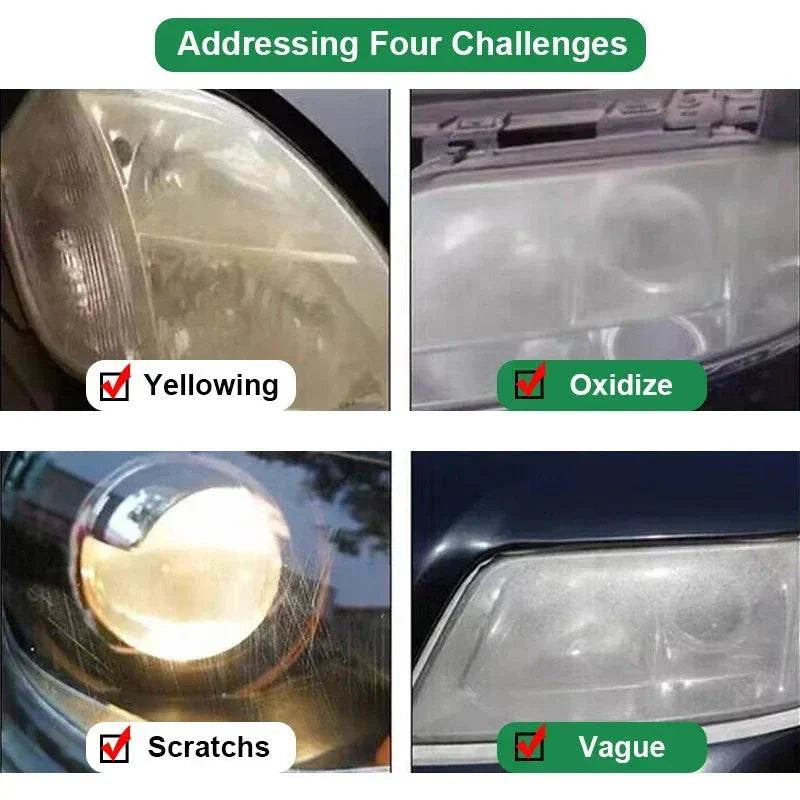 Addressing Four Challenges

Yellowing

Oxidize

Scratchs

Vague