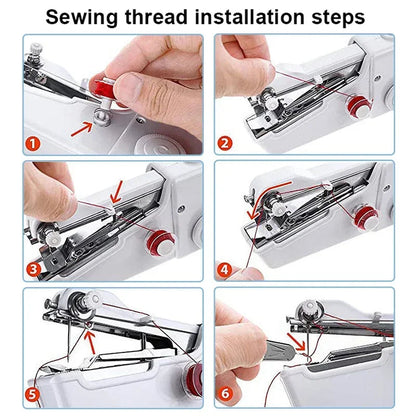 Sewing thread installation steps

1

2

3

4

5

6