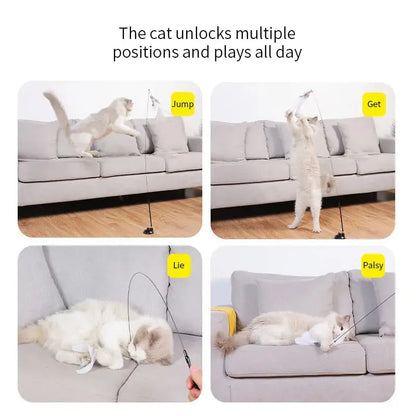 The cat unlocks multiple positions and plays all day

Jump

Get

Lie

Palsy