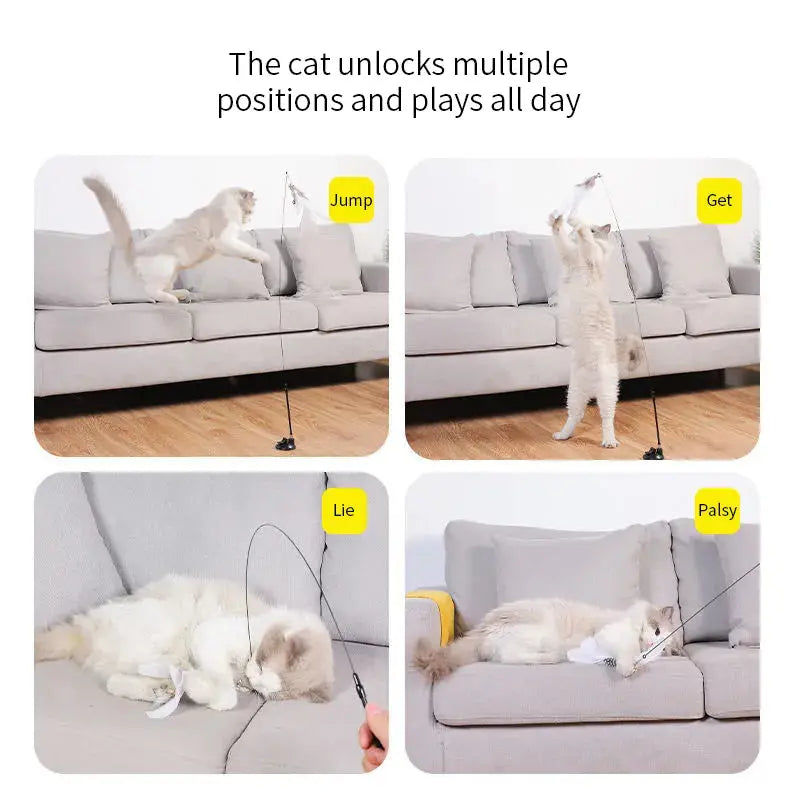 The cat unlocks multiple positions and plays all day

Jump

Get

Lie

Palsy