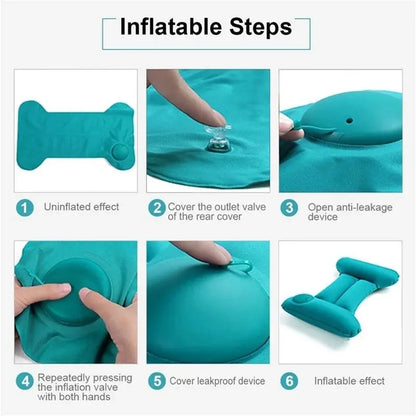 Inflatable Steps

1 Uninflated effect

2 Cover the outlet valve of the rear cover

3 Open anti-leakage device

4 Repeatedly pressing the inflation valve with both hands

5 Cover leakproof device

6 Inflatable effect