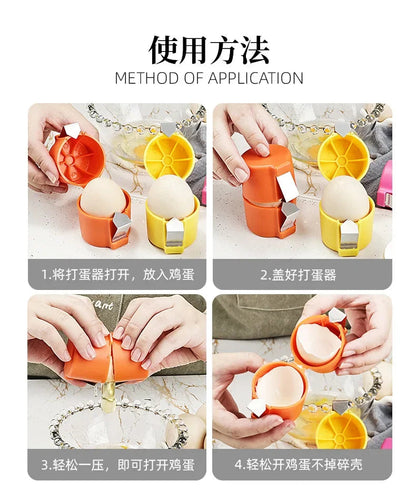 使用方法
METHOD OF APPLICATION

1.将打蛋器打开，放入鸡蛋

2.盖好打蛋器

3.轻松一压，即可打开鸡蛋

4.轻松开鸡蛋不掉碎壳