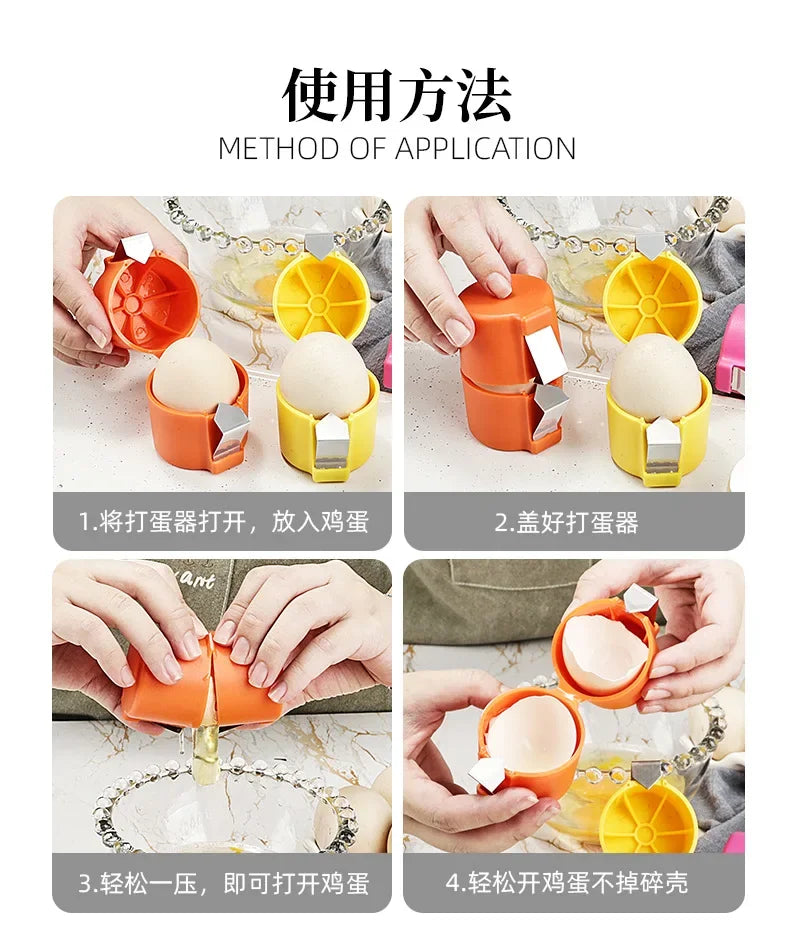 使用方法
METHOD OF APPLICATION

1.将打蛋器打开，放入鸡蛋

2.盖好打蛋器

3.轻松一压，即可打开鸡蛋

4.轻松开鸡蛋不掉碎壳