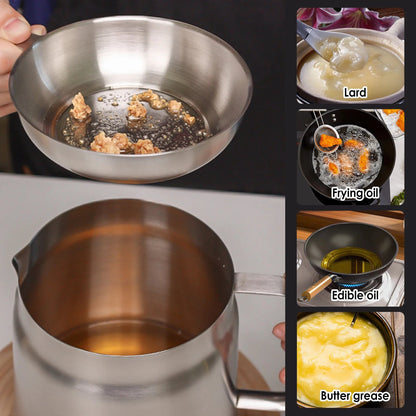 Lard

Frying oil

Edible oil

Butter grease