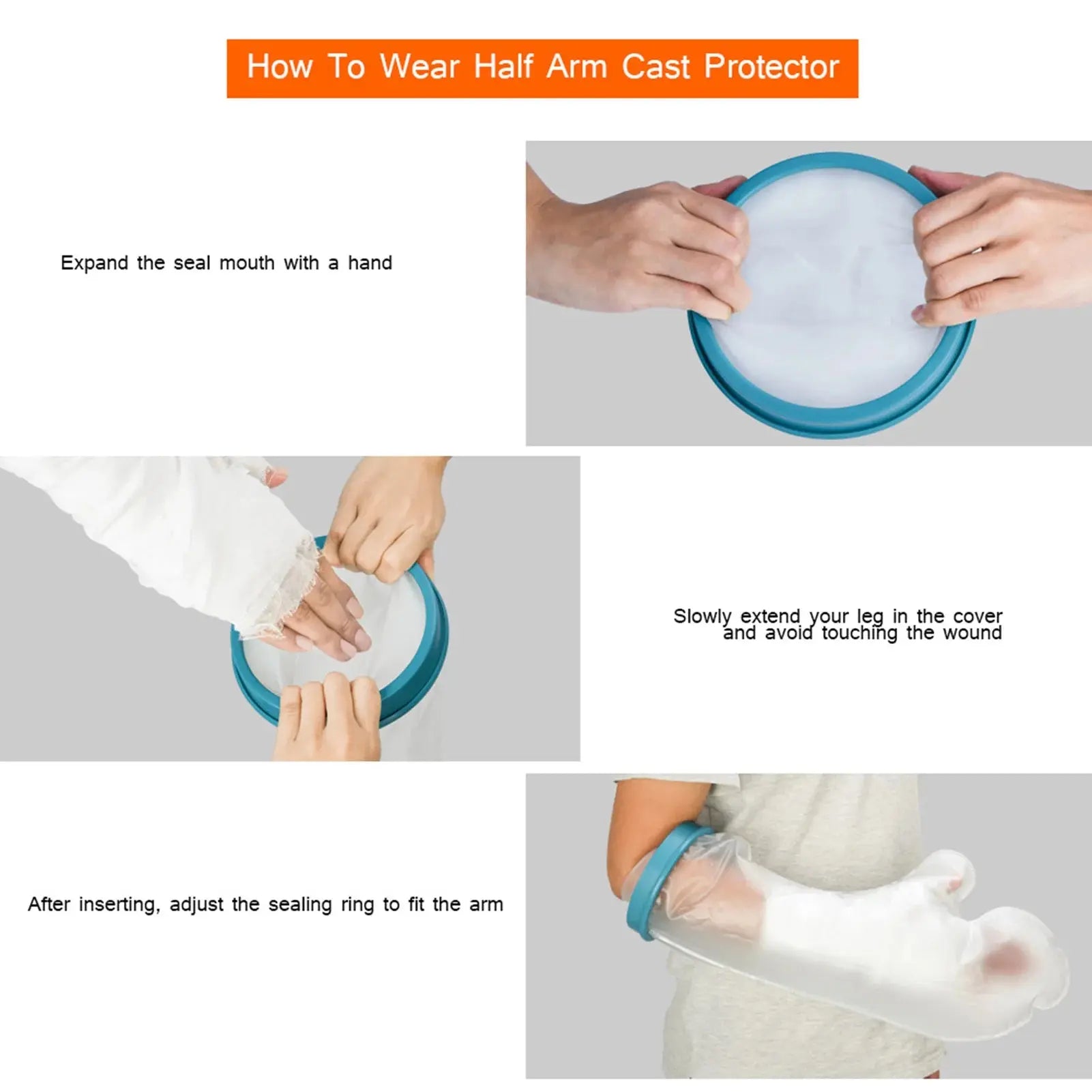 How To Wear Half Arm Cast Protector

Expand the seal mouth with a hand

Slowly extend your leg in the cover and avoid touching the wound

After inserting, adjust the sealing ring to fit the arm