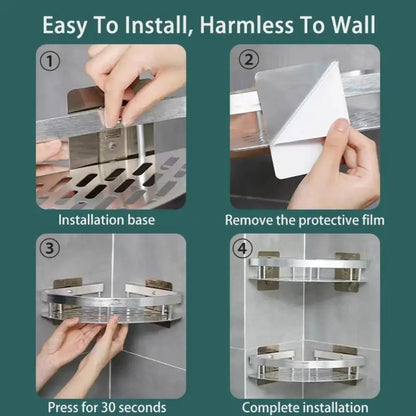 Easy To Install, Harmless To Wall

①

Installation base

②

Remove the protective film

③

Press for 30 seconds

④

Complete installation