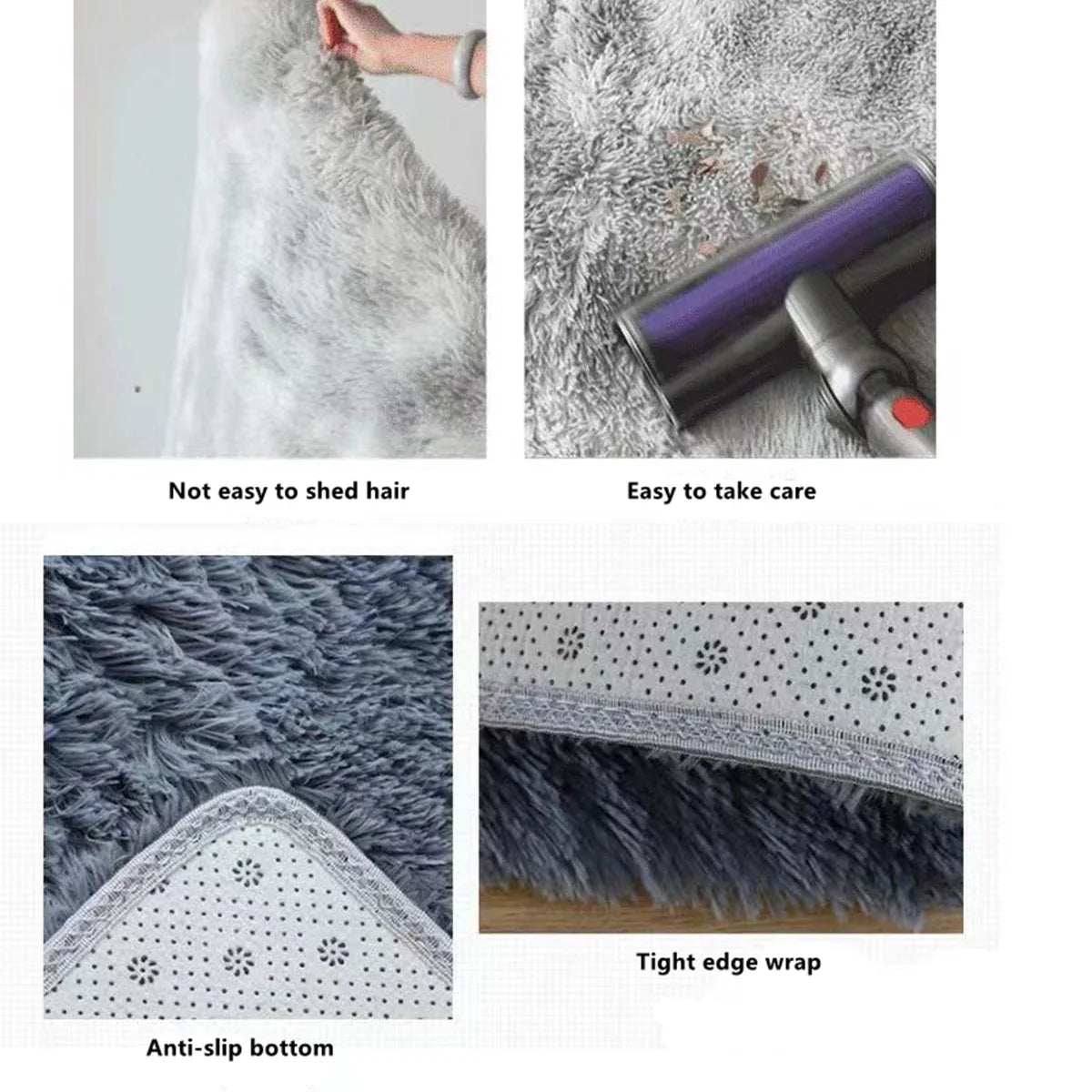 Not easy to shed hair

Easy to take care

Tight edge wrap

Anti-slip bottom