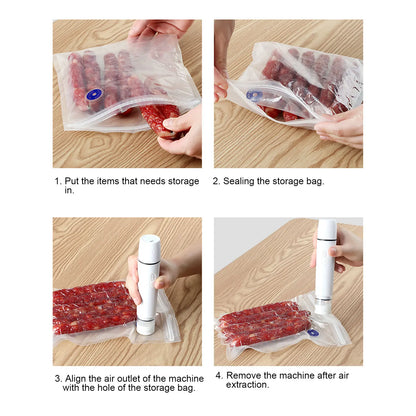 1. Put the items that needs storage in.

2. Sealing the storage bag.

3. Align the air outlet of the machine with the hole of the storage bag.

4. Remove the machine after air extraction.