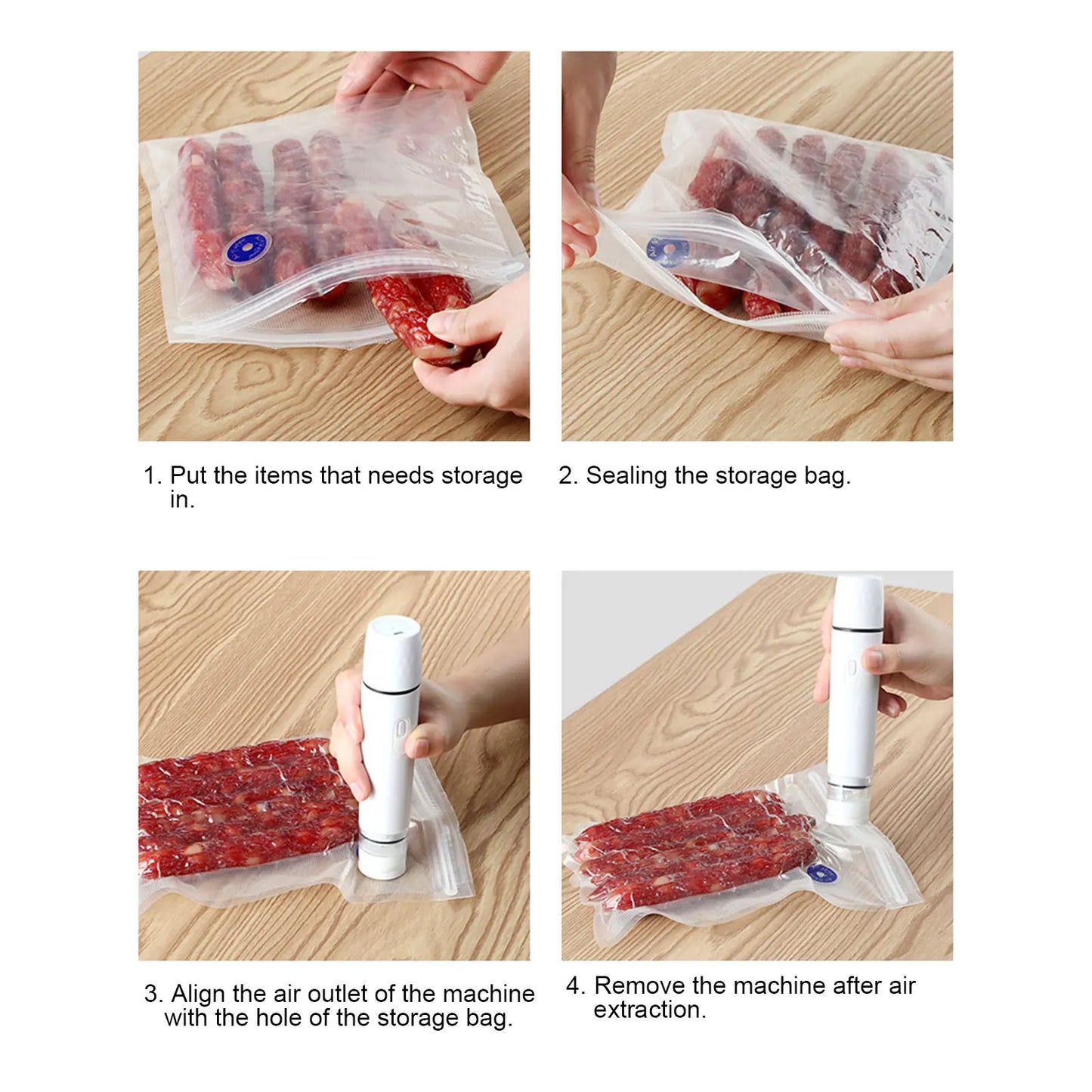 1. Put the items that needs storage in.

2. Sealing the storage bag.

3. Align the air outlet of the machine with the hole of the storage bag.

4. Remove the machine after air extraction.