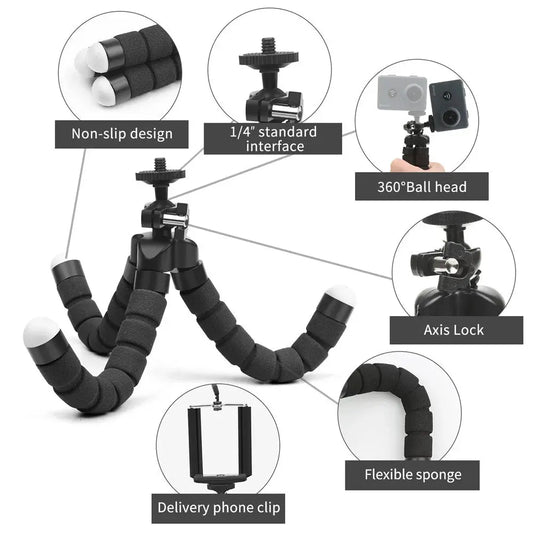 Non-slip design

1/4" standard interface

360°Ball head

Axis Lock

Flexible sponge

Delivery phone clip