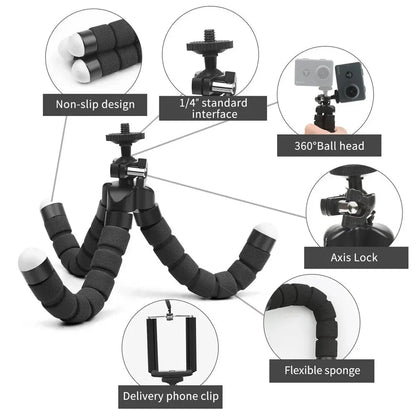 Non-slip design

1/4" standard interface

360°Ball head

Axis Lock

Flexible sponge

Delivery phone clip