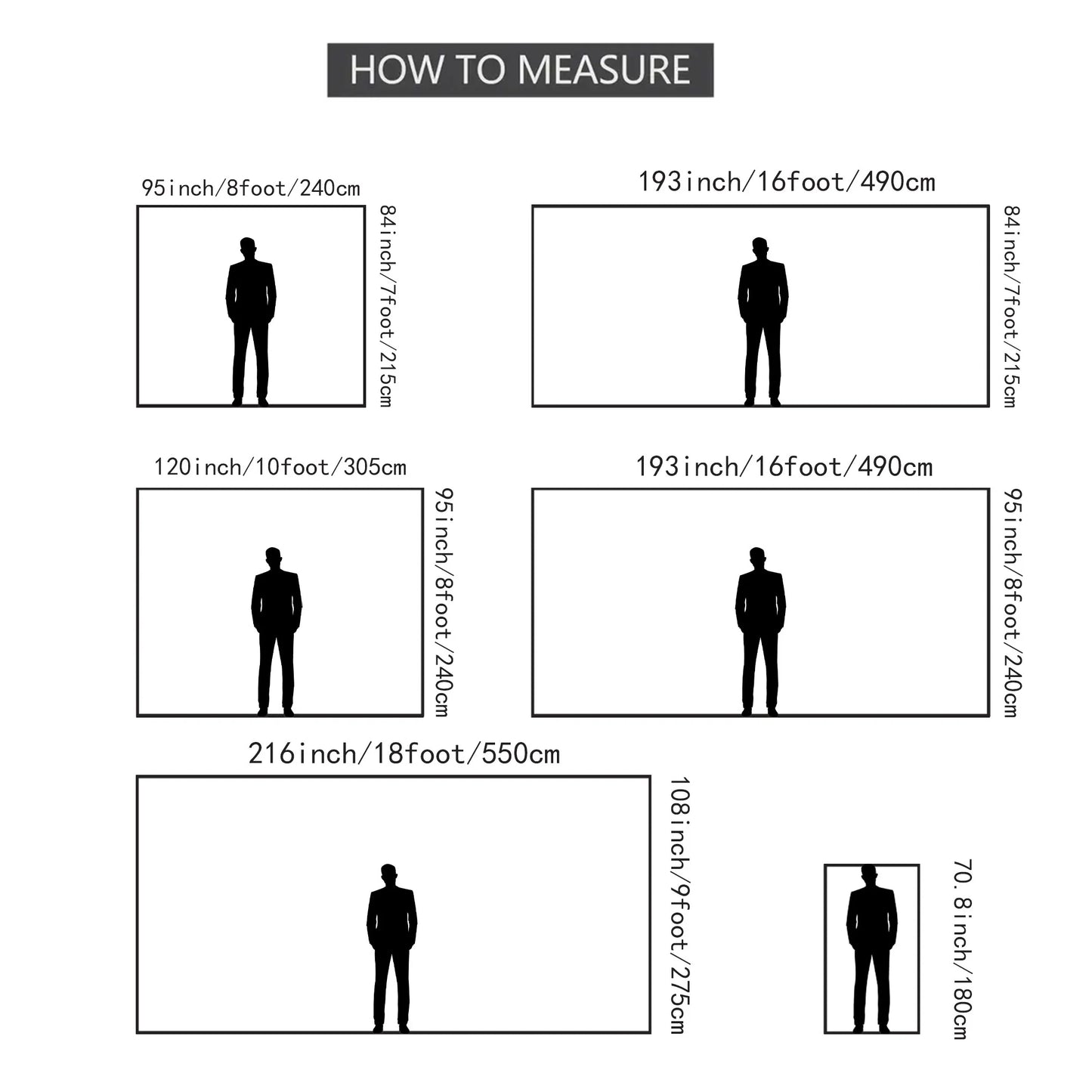 HOW TO MEASURE

95inch/8foot/240cm

84inch/7foot/215cm

193inch/16foot/490cm

84inch/7foot/215cm

120inch/10foot/305cm

95inch/8foot/240cm

193inch/16foot/490cm

95inch/8foot/240cm

216inch/18foot/550cm

108inch/9foot/275cm

70.8inch/180cm