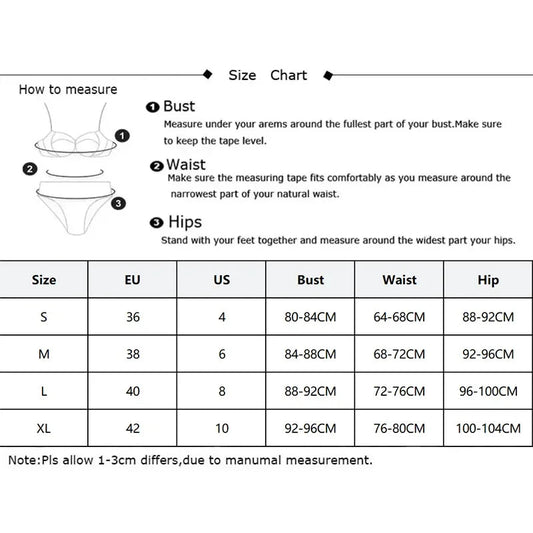 Size Chart

How to measure

1
2
3

1 Bust
Measure under your arems around the fullest part of your bust.Make sure to keep the tape level.

2 Waist
Make sure the measuring tape fits comfortably as you measure around the narrowest part of your natural waist.

3 Hips
Stand with your feet together and measure around the widest part your hips.

| Size | EU | US | Bust | Waist | Hip |
|---|---|---|---|---|---|
| S | 36 | 4 | 80-84CM | 64-68CM | 88-92CM |
| M | 38 | 6 | 84-88CM | 68-72CM | 92-96CM |
| L | 40 | 8 | 88-92CM | 72-76CM | 96-100CM |
| XL | 42 | 10 | 92-96CM | 76-80CM | 100-104CM |

Note:Pls allow 1-3cm differs,due to manumal measurement.