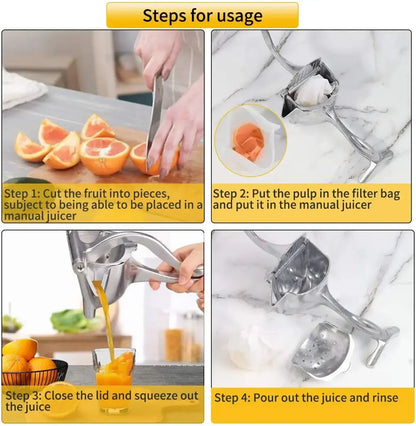 Steps for usage

Step 1: Cut the fruit into pieces, subject to being able to be placed in a manual juicer

Step 2: Put the pulp in the filter bag and put it in the manual juicer

Step 3: Close the lid and squeeze out the juice

Step 4: Pour out the juice and rinse