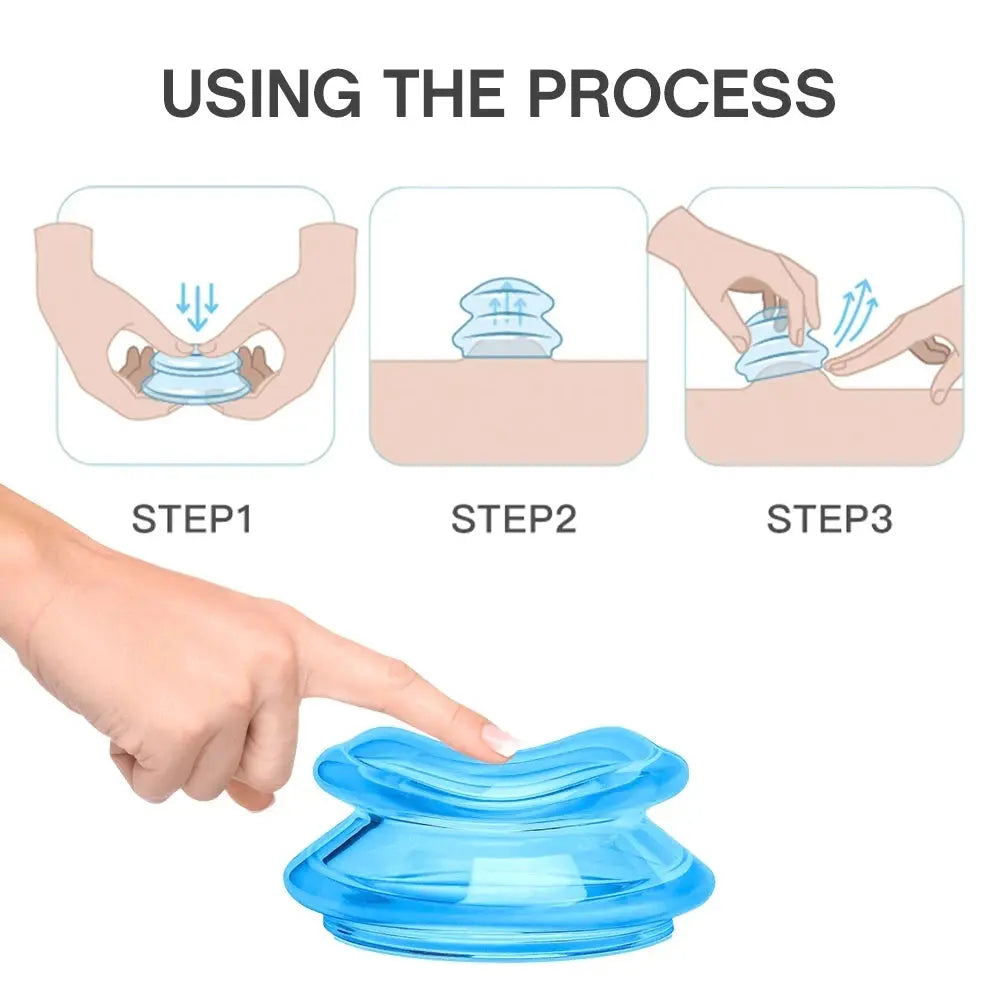 USING THE PROCESS

STEP1

STEP2

STEP3