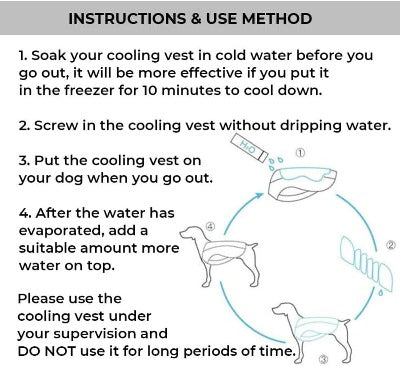 INSTRUCTIONS & USE METHOD

1. Soak your cooling vest in cold water before you go out, it will be more effective if you put it in the freezer for 10 minutes to cool down.

2. Screw in the cooling vest without dripping water.

3. Put the cooling vest on your dog when you go out.

4. After the water has evaporated, add a suitable amount more water on top.

Please use the cooling vest under your supervision and DO NOT use it for long periods of time.

$H_2O$

①

②

③

④