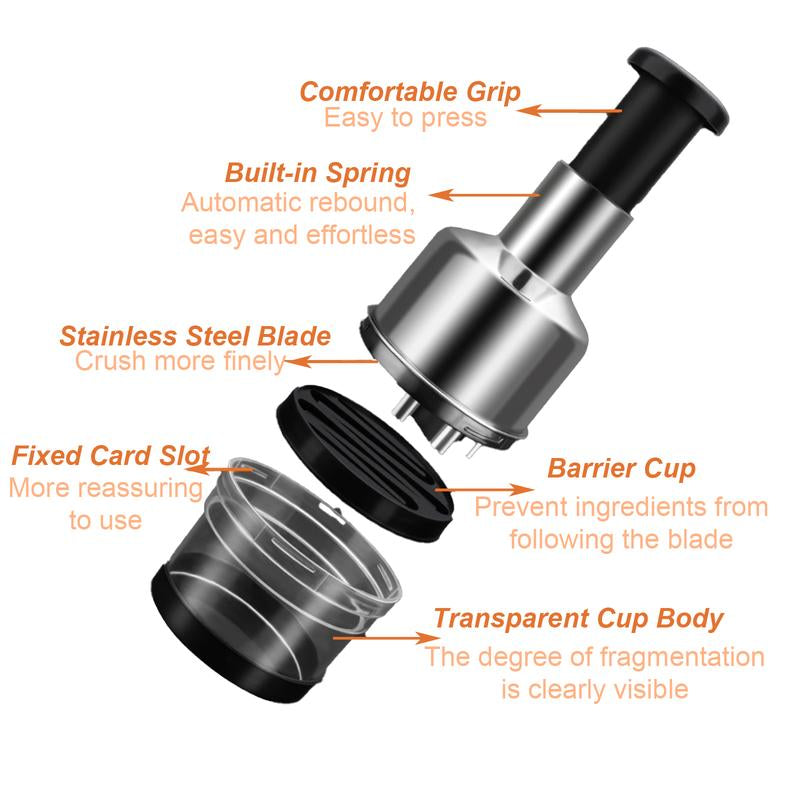 Comfortable Grip
Easy to press

Built-in Spring
Automatic rebound, easy and effortless

Stainless Steel Blade
Crush more finely

Fixed Card Slot
More reassuring to use

Barrier Cup
Prevent ingredients from following the blade

Transparent Cup Body
The degree of fragmentation is clearly visible