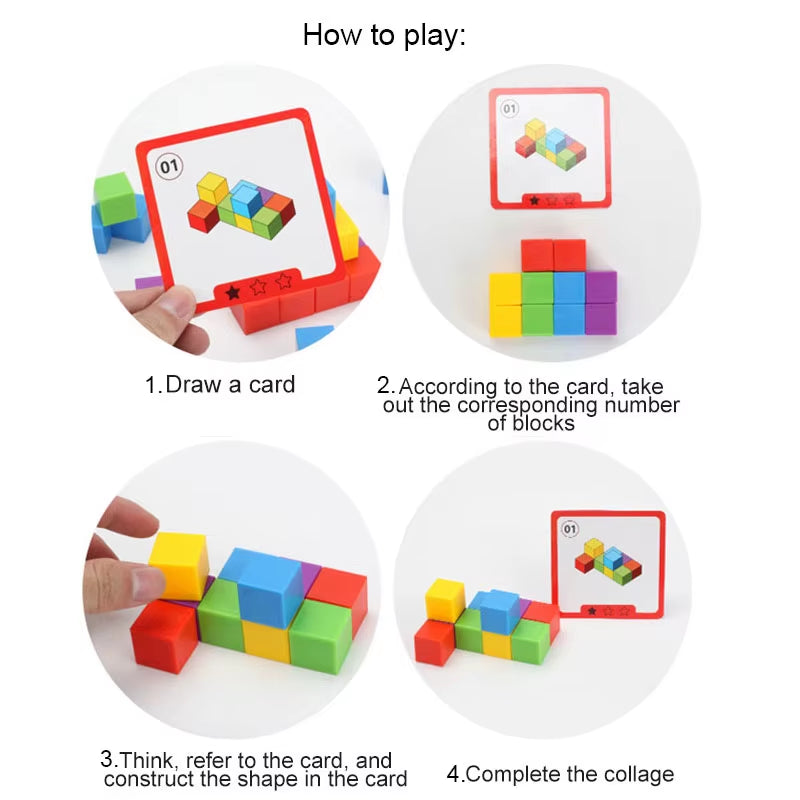 How to play:

01

01

1.Draw a card

2.According to the card, take out the corresponding number of blocks

01

3.Think, refer to the card, and construct the shape in the card

4.Complete the collage