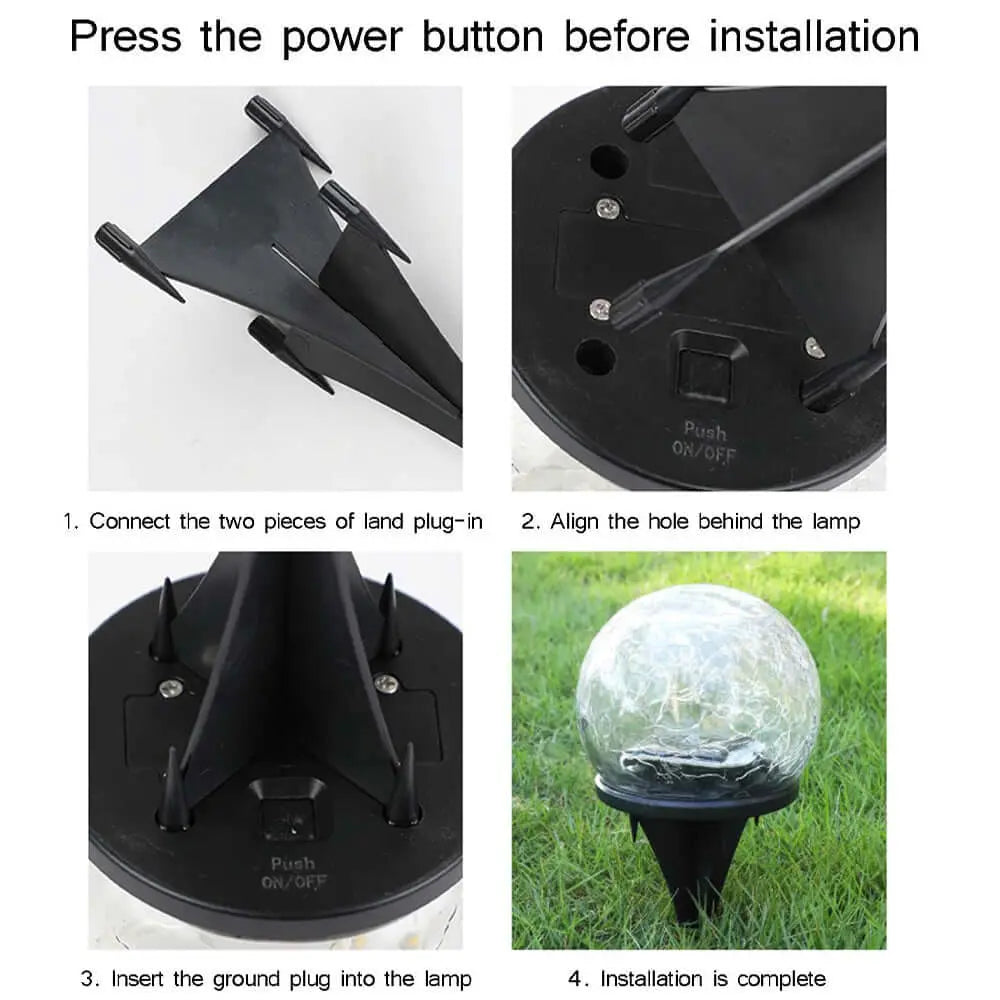 Press the power button before installation

Push
ON/OFF

1. Connect the two pieces of land plug-in

2. Align the hole behind the lamp

Push
ON/OFF

3. Insert the ground plug into the lamp

4. Installation is complete