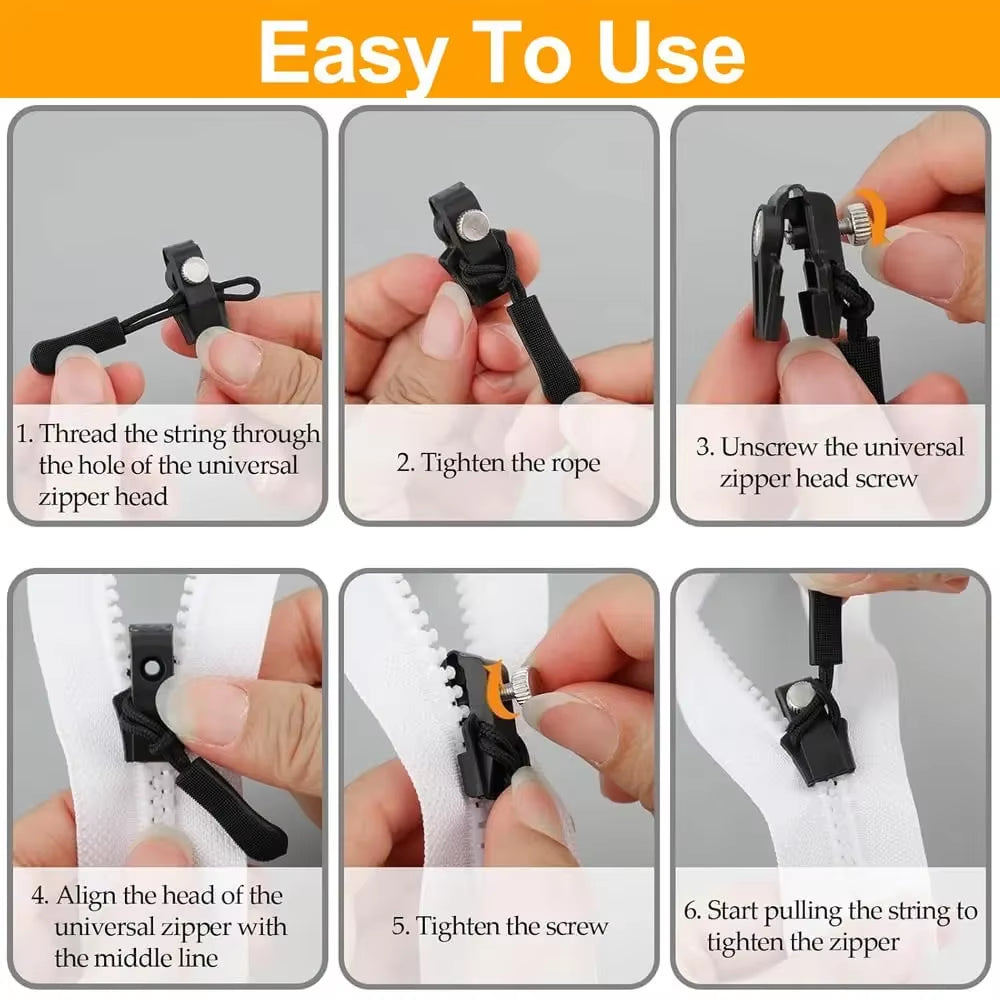 Easy To Use

1. Thread the string through the hole of the universal zipper head

2. Tighten the rope

3. Unscrew the universal zipper head screw

4. Align the head of the universal zipper with the middle line

5. Tighten the screw

6. Start pulling the string to tighten the zipper