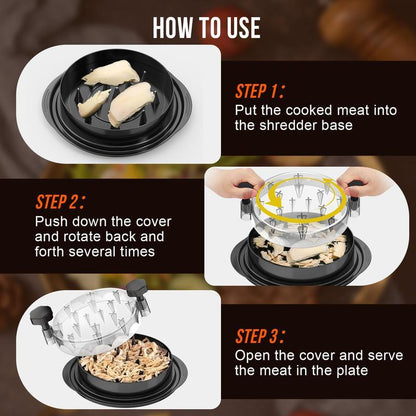 HOW TO USE

STEP 1:
Put the cooked meat into the shredder base

STEP 2:
Push down the cover and rotate back and forth several times

STEP 3:
Open the cover and serve the meat in the plate