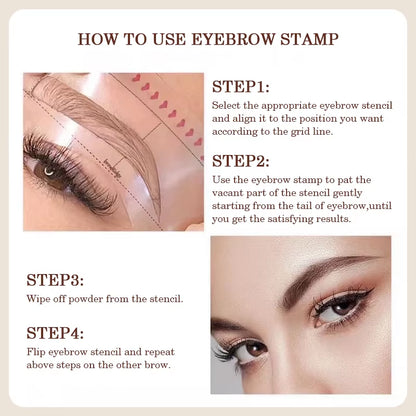 HOW TO USE EYEBROW STAMP

STEP1:
Select the appropriate eyebrow stencil and align it to the position you want according to the grid line.

STEP2:
Use the eyebrow stamp to pat the vacant part of the stencil gently starting from the tail of eyebrow,until you get the satisfying results.

STEP3:
Wipe off powder from the stencil.

STEP4:
Flip eyebrow stencil and repeat above steps on the other brow.