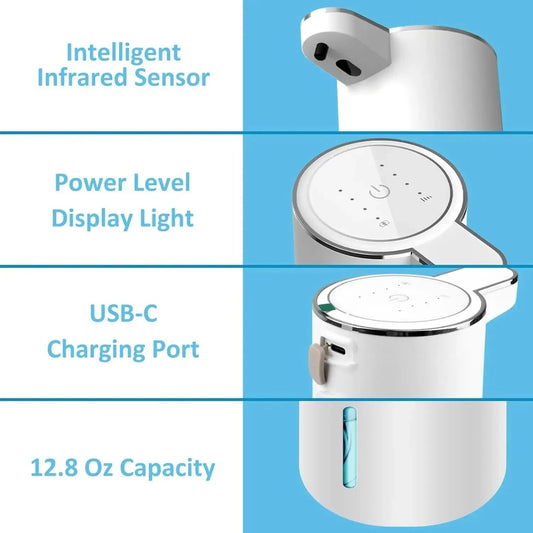 Intelligent Infrared Sensor

Power Level Display Light

USB-C Charging Port

12.8 Oz Capacity