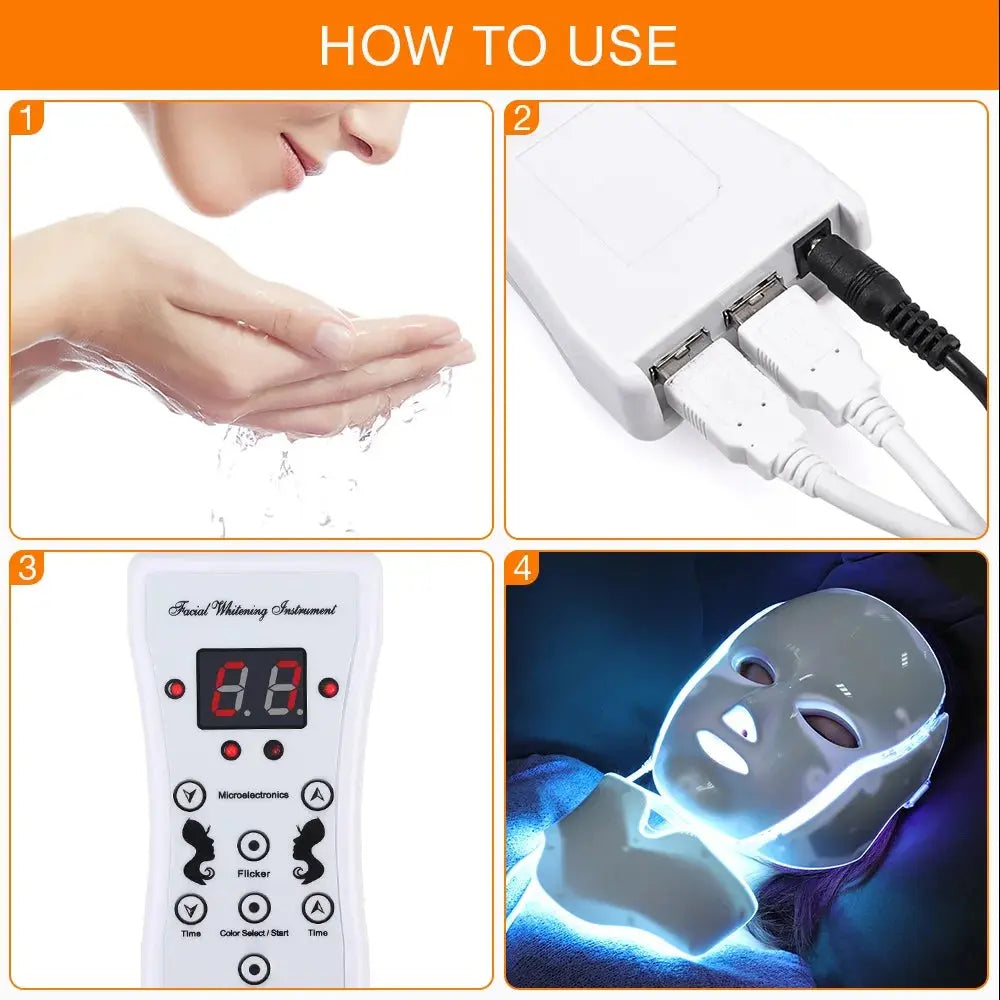 HOW TO USE

1

2

3

Facial Whitening Instrument

d.t.

Microelectronics

Flicker

Time

Color Select / Start

Time

4