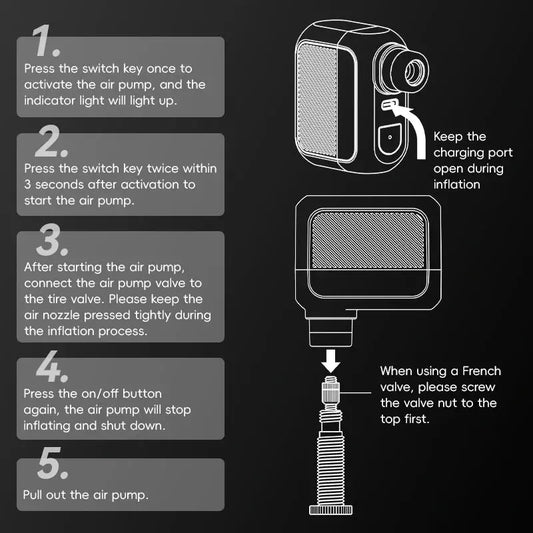 1.
Press the switch key once to activate the air pump, and the indicator light will light up.

2.
Press the switch key twice within 3 seconds after activation to start the air pump.

3.
After starting the air pump, connect the air pump valve to the tire valve. Please keep the air nozzle pressed tightly during the inflation process.

4.
Press the on/off button again, the air pump will stop inflating and shut down.

5.
Pull out the air pump.

Keep the charging port open during inflation

When using a French valve, please screw the valve nut to the top first.